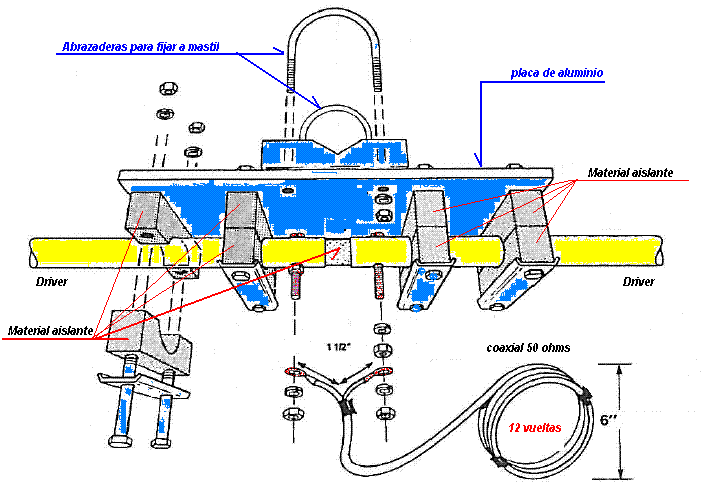 Abrazaderas para fijar a mastil

placa de aluminio

Material aislante

Driver

Driver

Material aislante

1 1/2"

coaxial 50 ohms

12 vueltas

6"