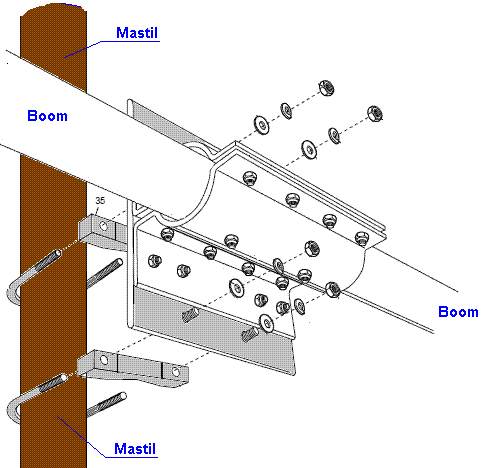 Mastil

Boom

35

Boom

Mastil