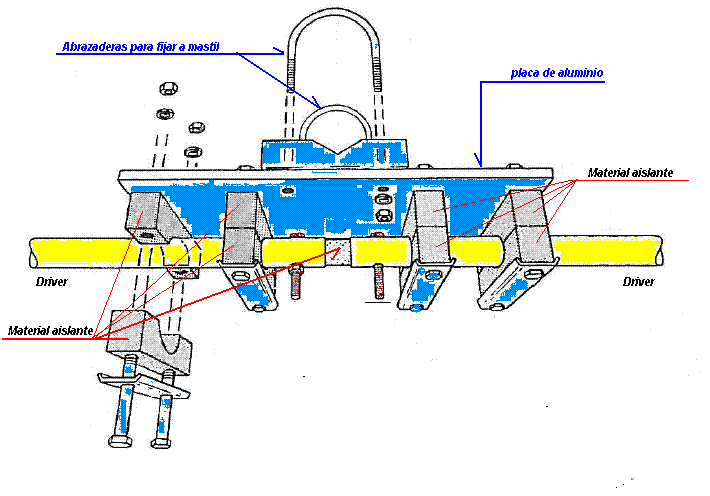 Abrazaderas para fijar a mastil

placa de aluminio

Material aislante

Driver

Driver

Material aislante